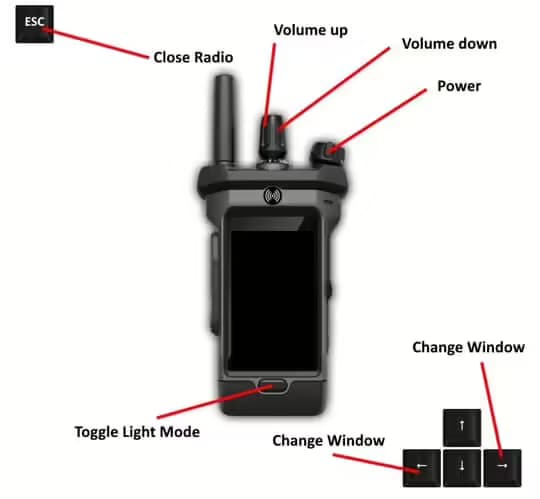 ESC

Close Radio

Volume up

Volume down

Power

Change Window

Toggle Light Mode

Change Window

↑

←

↓

→